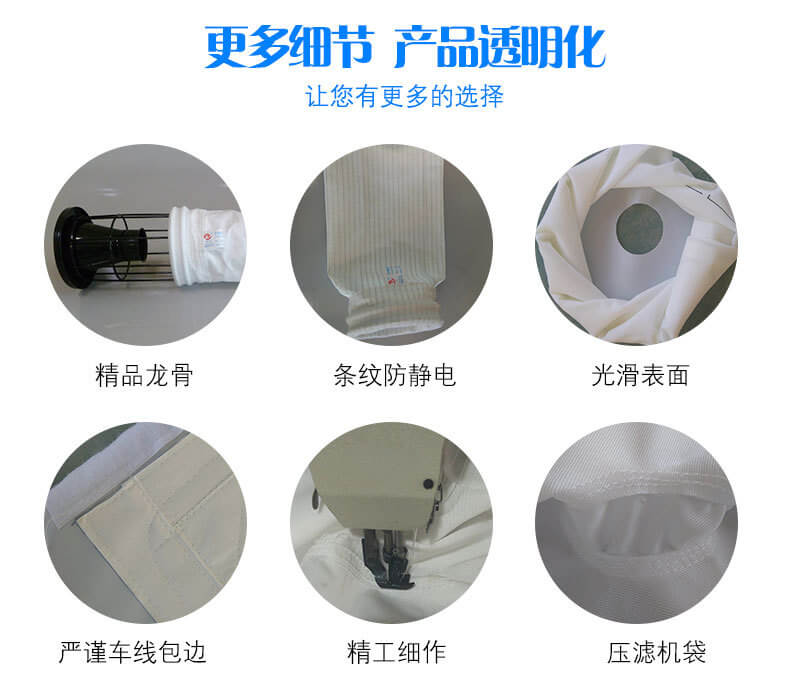 更多细节 产品透明化

让您有更多的选择

精品龙骨

条纹防静电

光滑表面

严谨车线包边

精工细作

压滤机袋