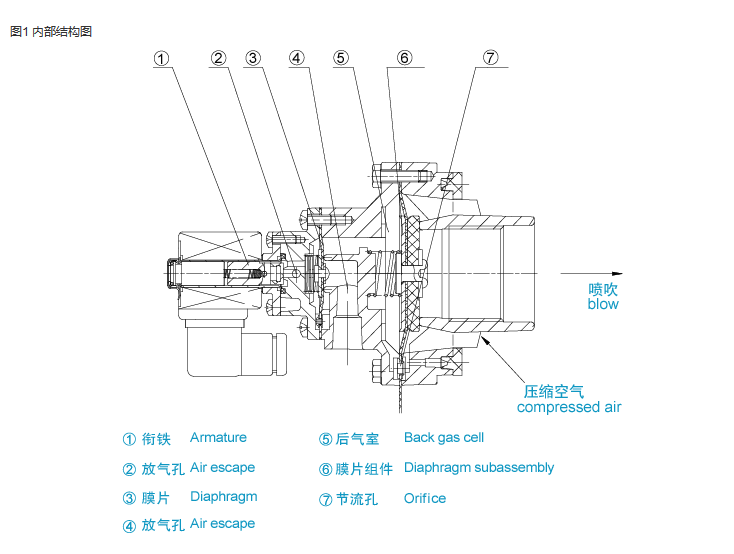 图1 内部结构图

① ② ③ ④ ⑤ ⑥ ⑦

喷吹
blow

压缩空气
compressed air

① 衔铁 Armature

② 放气孔 Air escape

③ 膜片 Diaphragm

④ 放气孔 Air escape

⑤ 后气室 Back gas cell

⑥ 膜片组件 Diaphragm subassembly

⑦ 节流孔 Orifice